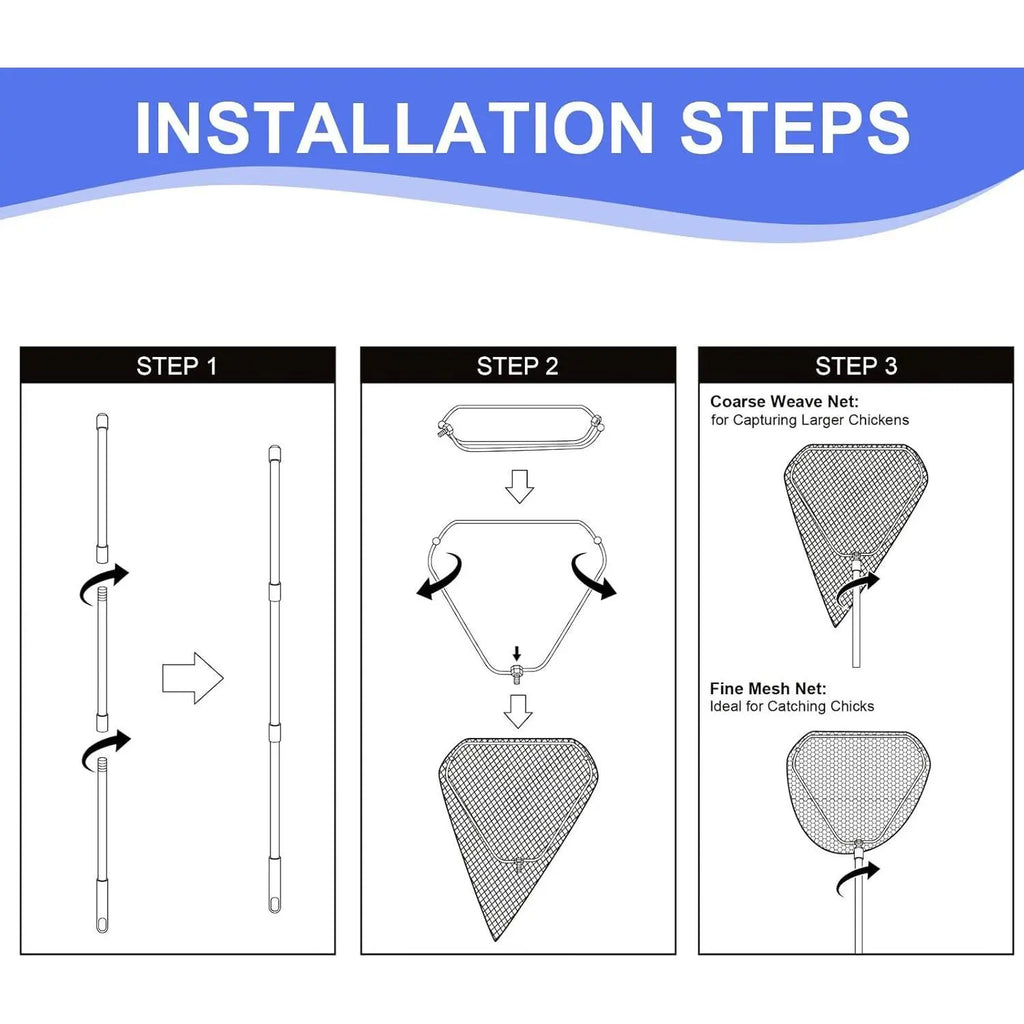 INSTALLATION STEPS

STEP 1

STEP 2

STEP 3

Coarse Weave Net:
for Capturing Larger Chickens

Fine Mesh Net:
Ideal for Catching Chicks